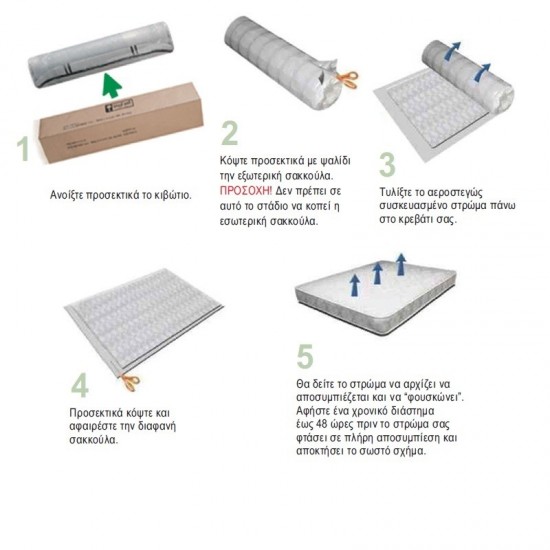 1

Ανοίξτε προσεκτικά το κιβώτιο.

2

Κόψτε προσεκτικά με ψαλίδι την εξωτερική σακκούλα. ΠΡΟΣΟΧΗ! Δεν πρέπει σε αυτό το στάδιο να κοπεί η εσωτερική σακκούλα.

3

Τυλίξτε το αεροστεγώς συσκευασμένο στρώμα πάνω στο κρεβάτι σας.

4

Προσεκτικά κόψτε και αφαιρέστε την διαφανή σακκούλα.

5

Θα δείτε το στρώμα να αρχίζει να αποσυμπιέζεται και να "φουσκώνει". Αφήστε ένα χρονικό διάστημα έως 48 ώρες πριν το στρώμα σας φτάσει σε πλήρη αποσυμπίεση και αποκτήσει το σωστό σχήμα.