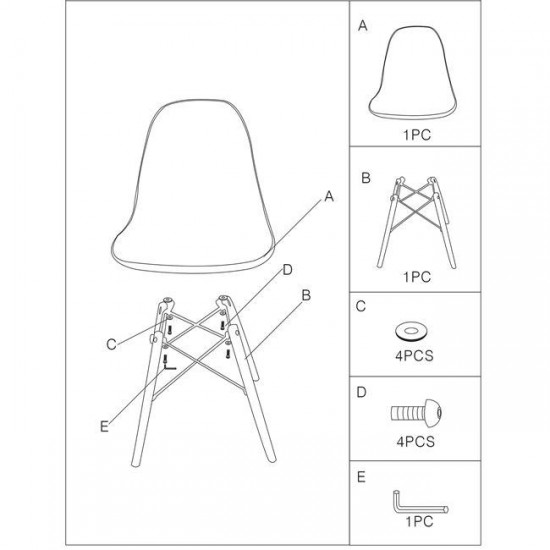 A

D

B

C

E

A

1PC

B

1PC

C

4PCS

D

4PCS

E

1PC