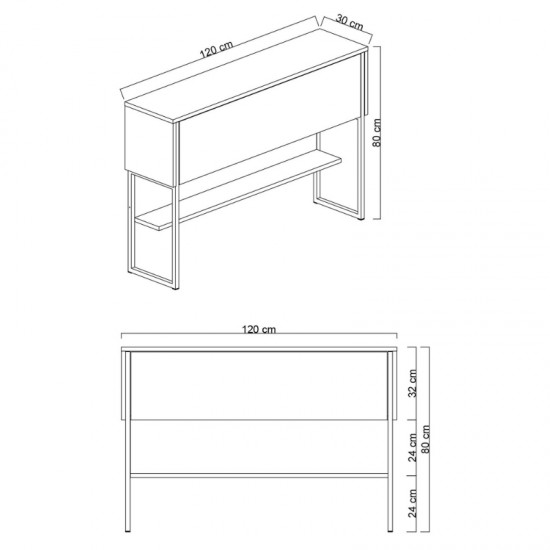 120 cm
30 cm
80 cm

120 cm
32 cm
24 cm
24 cm
80 cm